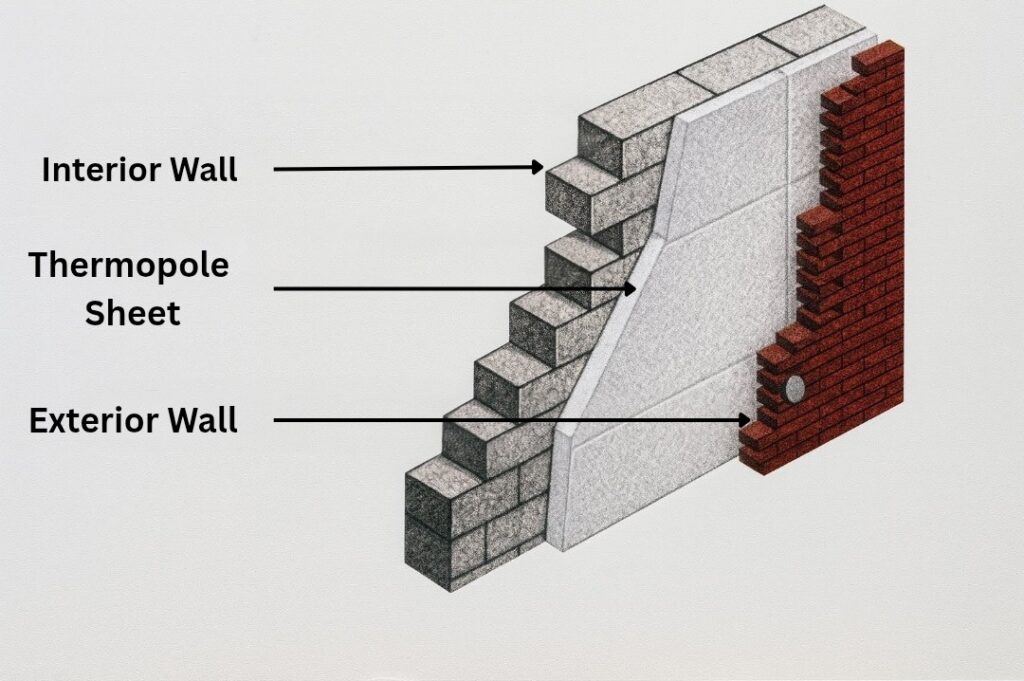 Interior Wall

Thermopole Sheet

Exterior Wall